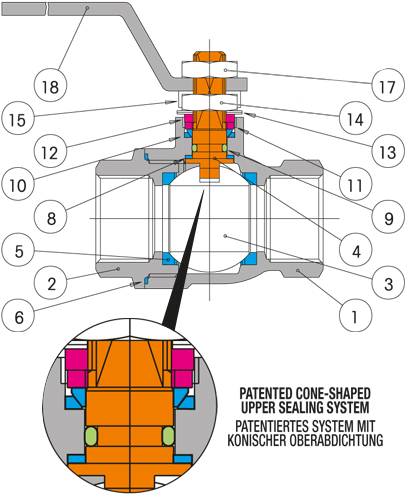 18

17

15

14

12

13

10

11

8

9

5

4

2

3

6

1

PATENTED CONE-SHAPED UPPER SEALING SYSTEM

PATENTIERTES SYSTEM MIT KONISCHER OBERABDICHTUNG